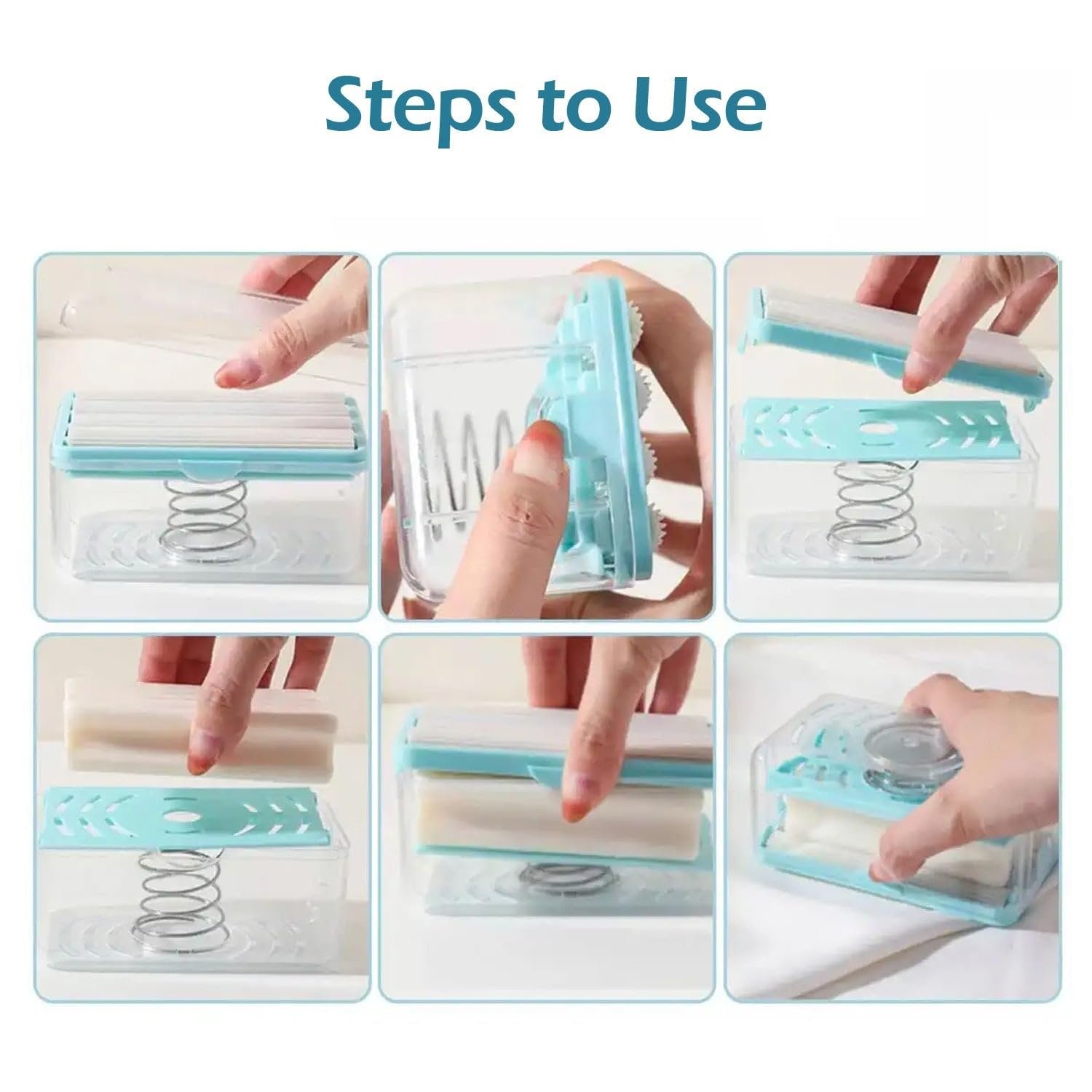 Steps to Use